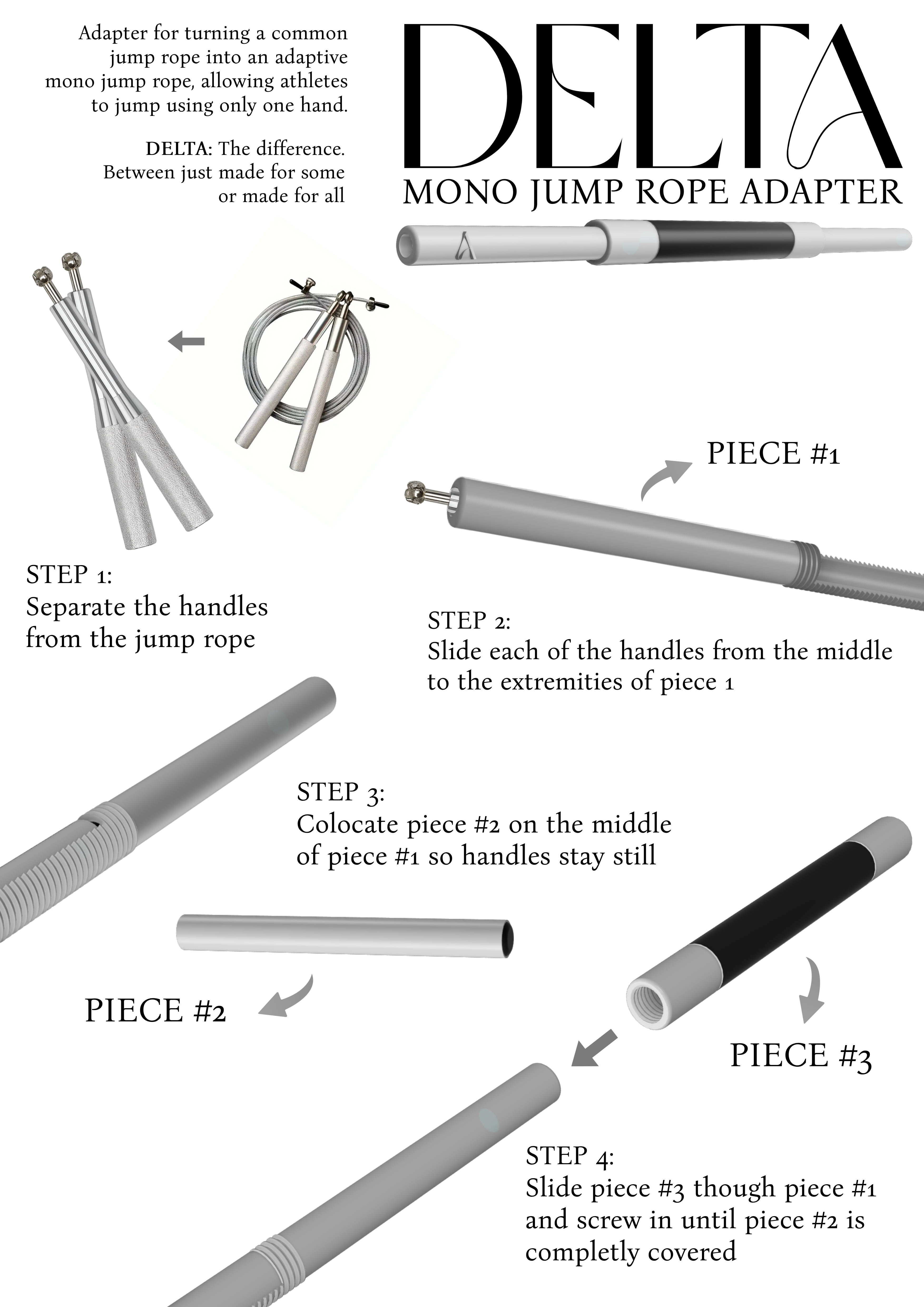 Adapter for turning a common jump rope into an adaptive mono jump rope, allowing athletes to jump using only one hand.

DELTA: The difference. Between just made for some or made for all

DELTA
MONO JUMP ROPE ADAPTER

PIECE #1

STEP 1:
Separate the handles from the jump rope

STEP 2:
Slide each of the handles from the middle to the extremities of piece 1

STEP 3:
Colocate piece #2 on the middle of piece #1 so handles stay still

PIECE #2

PIECE #3

STEP 4:
Slide piece #3 though piece #1 and screw in until piece #2 is completly covered